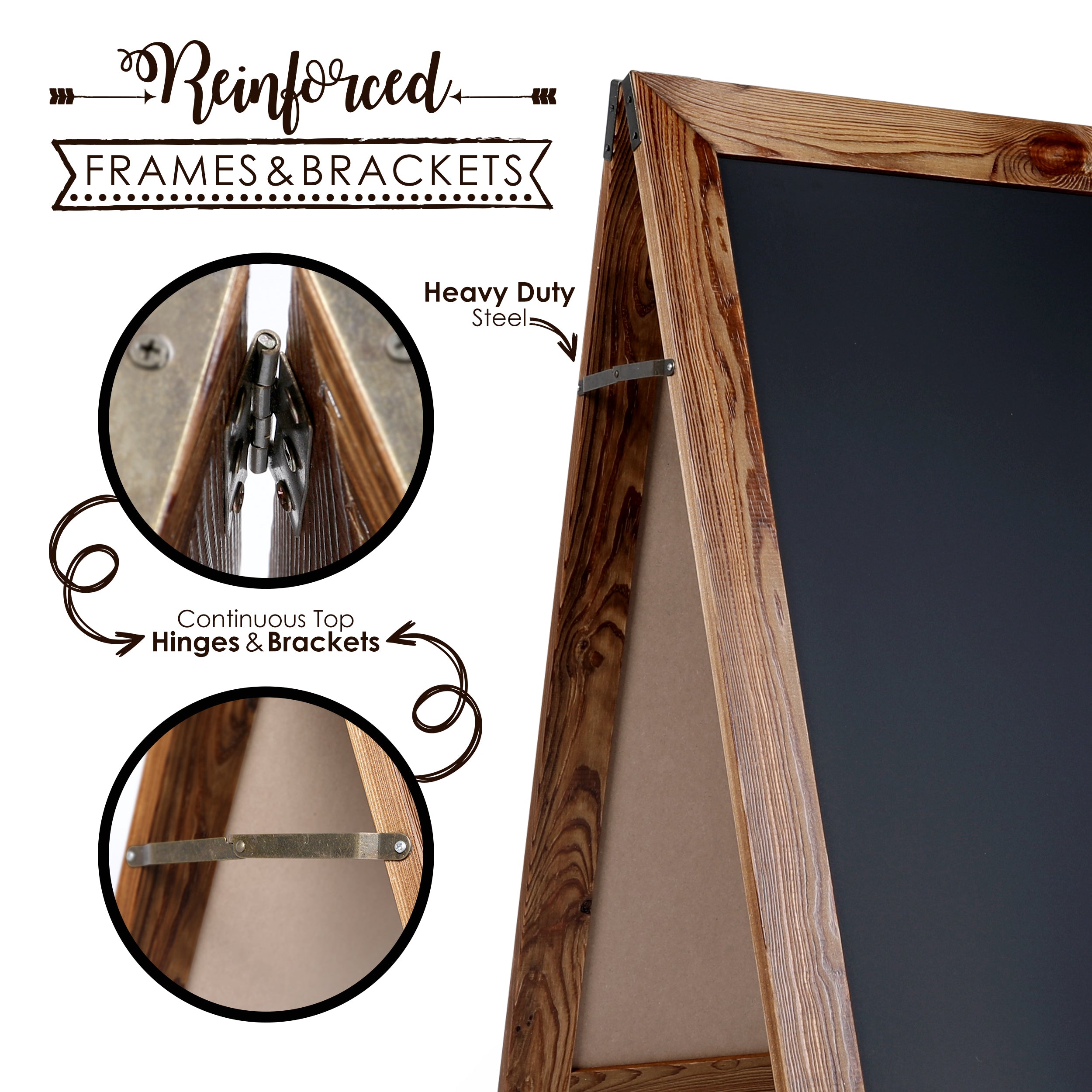 Reinforced
FRAMES & BRACKETS

Heavy Duty
Steel

Continuous Top
Hinges & Brackets