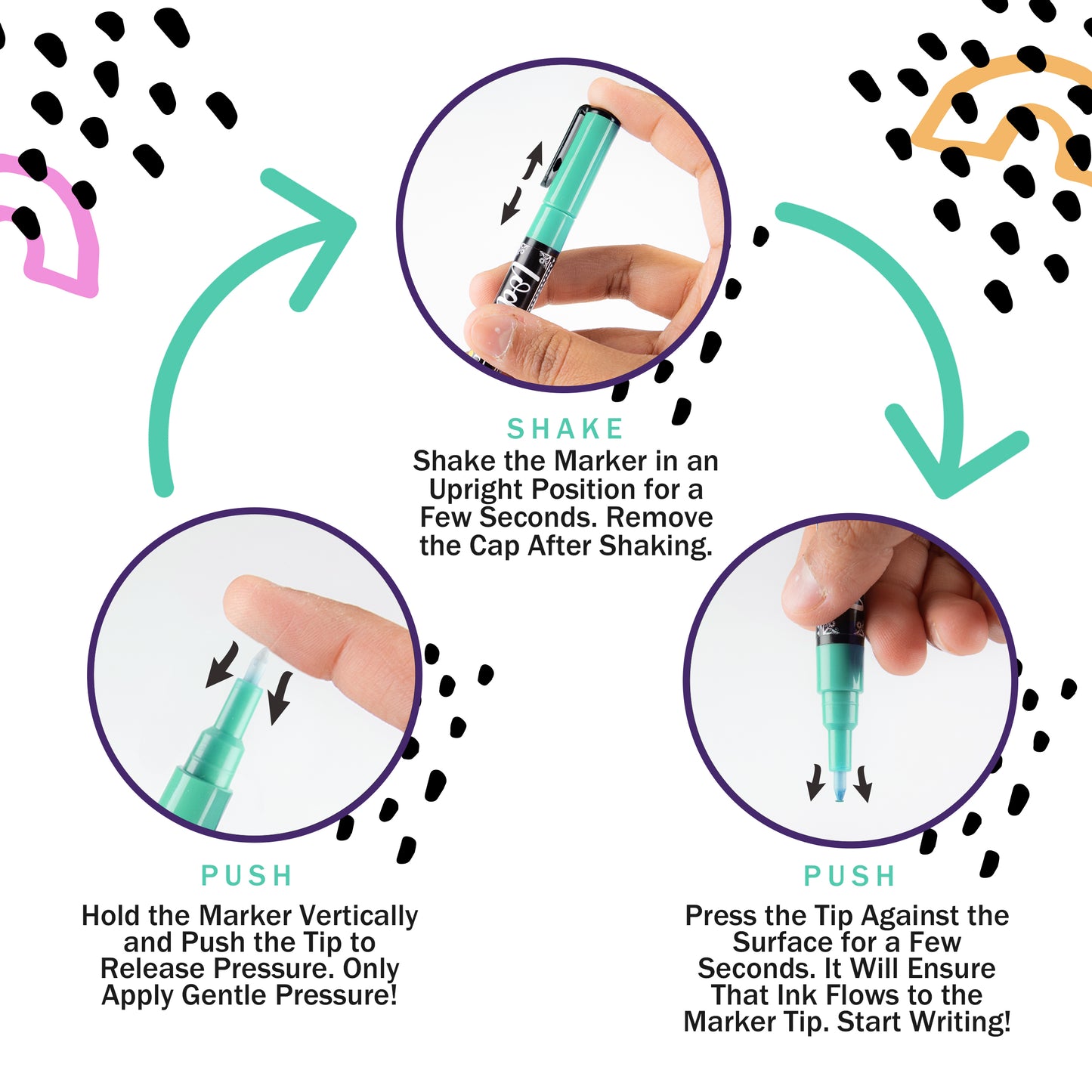 SHAKE
Shake the Marker in an Upright Position for a Few Seconds. Remove the Cap After Shaking.

PUSH
Hold the Marker Vertically and Push the Tip to Release Pressure. Only Apply Gentle Pressure!

PUSH
Press the Tip Against the Surface for a Few Seconds. It Will Ensure That Ink Flows to the Marker Tip. Start Writing!