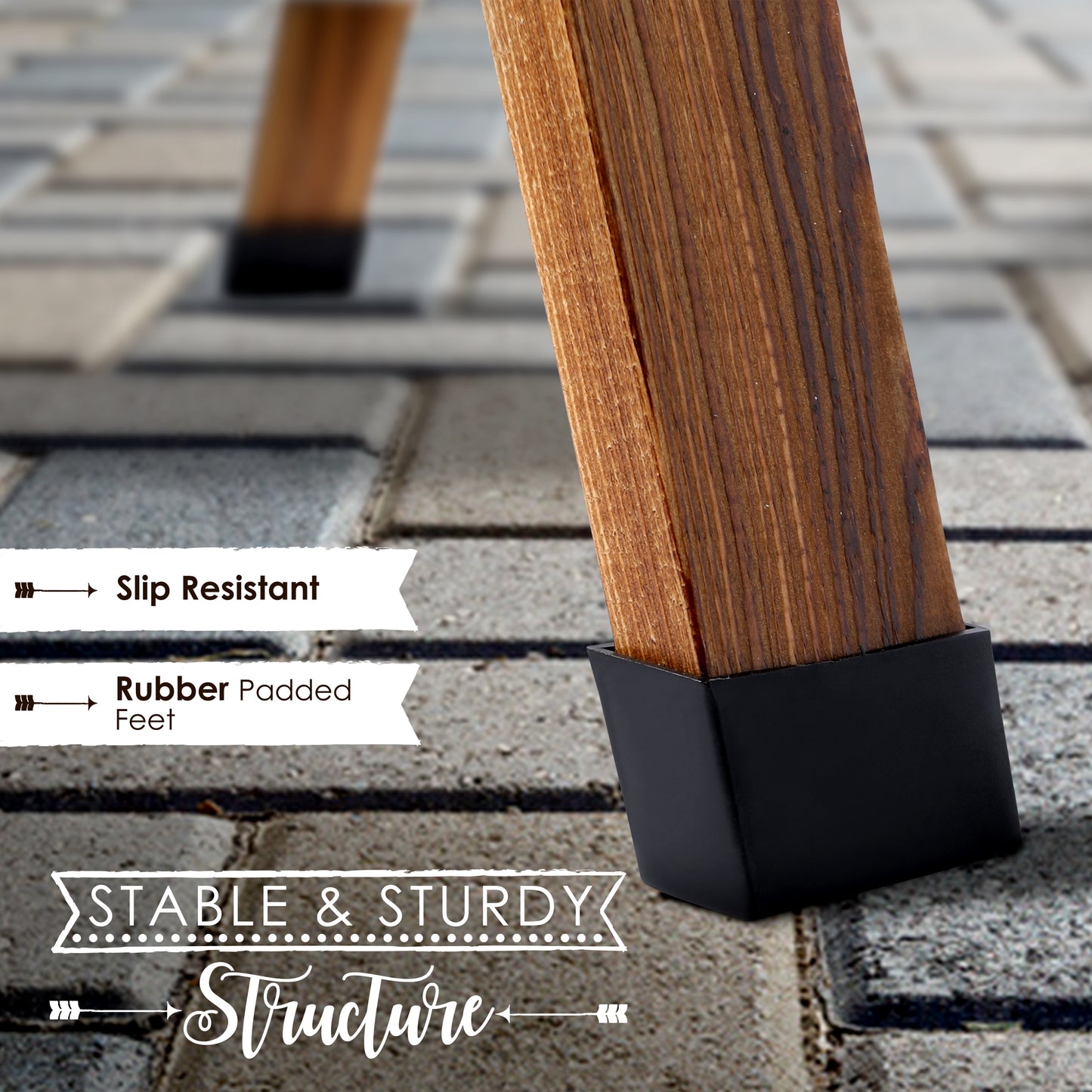 Slip Resistant

Rubber Padded Feet

STABLE & STURDY

Structure