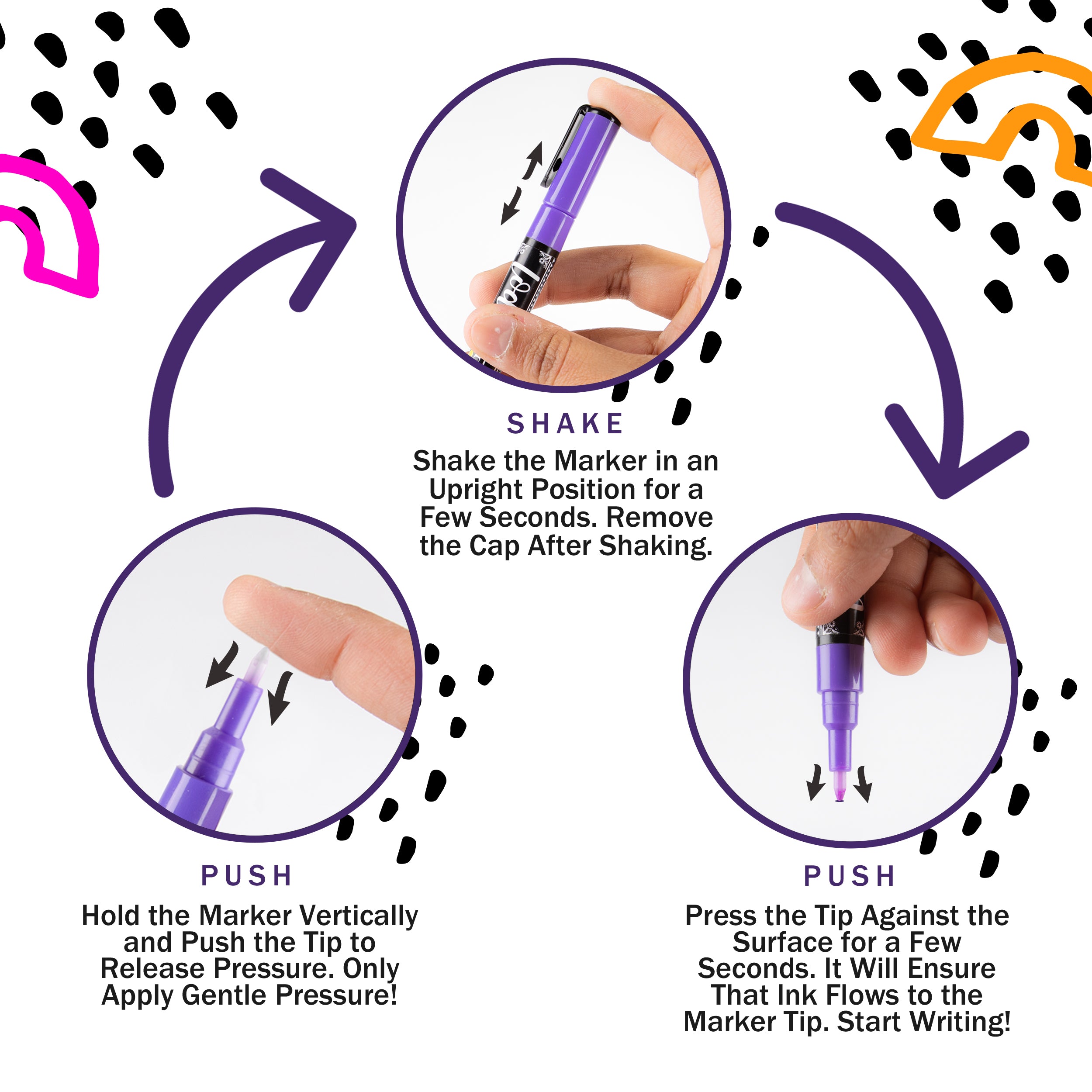 SHAKE

Shake the Marker in an Upright Position for a Few Seconds. Remove the Cap After Shaking.

PUSH

Hold the Marker Vertically and Push the Tip to Release Pressure. Only Apply Gentle Pressure!

PUSH

Press the Tip Against the Surface for a Few Seconds. It Will Ensure That Ink Flows to the Marker Tip. Start Writing!